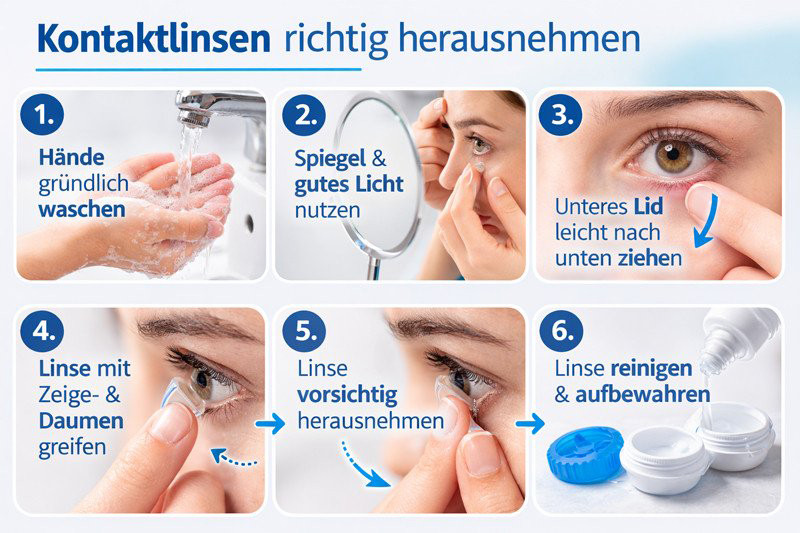 Kontaktlinsen richtig herausnehmen

1.
Hände gründlich waschen

2.
Spiegel & gutes Licht nutzen

3.
Unteres Lid leicht nach unten ziehen

4.
Linse mit Zeige- & Daumen greifen

5.
Linse vorsichtig herausnehmen

6.
Linse reinigen & aufbewahren