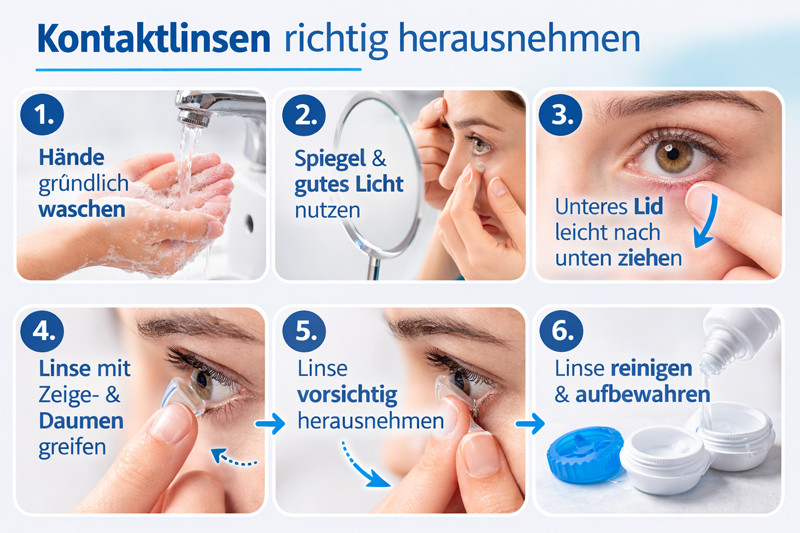 Kontaktlinsen richtig herausnehmen

1.
Hände gründlich waschen

2.
Spiegel & gutes Licht nutzen

3.
Unteres Lid leicht nach unten ziehen

4.
Linse mit Zeige- & Daumen greifen

5.
Linse vorsichtig herausnehmen

6.
Linse reinigen & aufbewahren